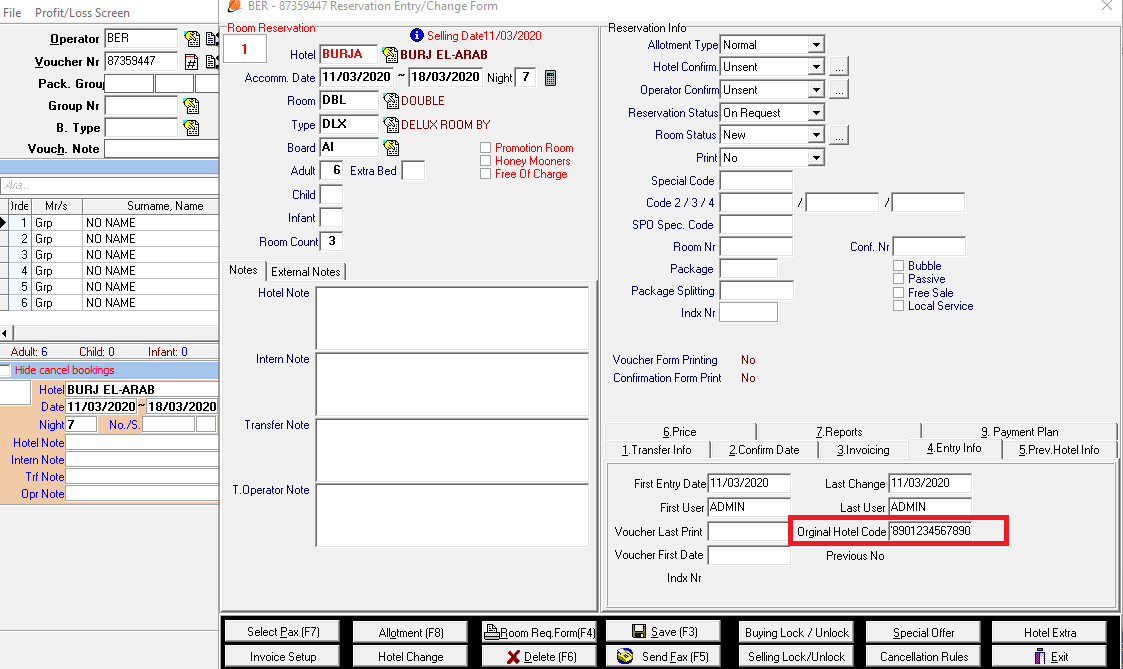 File Profit/Loss Screen

Operator BER
Voucher Nr 87359447
Pack. Grou
Group Nr
B. Type
Vouch. Note

Ara...

| Irde | Mr/s | Surname, Name |
|---|---|---|
| 1 | Grp | NO NAME |
| 2 | Grp | NO NAME |
| 3 | Grp | NO NAME |
| 4 | Grp | NO NAME |
| 5 | Grp | NO NAME |
| 6 | Grp | NO NAME |

Adult: 6 Child: 0 Infant: 0

Hide cancel bookings

Hotel BURJ EL-ARAB
Date 11/03/2020 ~ 18/03/2020
Night 7 No./S.
Hotel Note
Intern Note
Trf Note
Opr Note

BER - 87359447 Reservation Entry/Change Form

Room Reservation
1
Selling Date11/03/2020
Hotel BURJA BURJ EL-ARAB
Accomm. Date 11/03/2020 ~ 18/03/2020 Night 7
Room DBL DOUBLE
Type DLX DELUX ROOM BY
Board AI
Adult 6 Extra Bed
Child
Infant
Room Count 3
Promotion Room
Honey Mooners
Free Of Charge

Notes External Notes
Hotel Note
Intern Note
Transfer Note
T.Operator Note

Reservation Info
Allotment Type Normal
Hotel Confirm. Unsent
Operator Confirm Unsent
Reservation Status On Request
Room Status New
Print No
Special Code
Code 2 / 3 / 4 / /
SPO Spec. Code
Room Nr Conf. Nr
Package
Package Splitting
Indx Nr
Bubble
Passive
Free Sale
Local Service

Voucher Form Printing No
Confirmation Form Print No

6.Price 7.Reports 9. Payment Plan
1.Transfer Info 2.Confirm Date 3.Invoicing 4.Entry Info 5.Prev.Hotel Info

First Entry Date 11/03/2020 Last Change 11/03/2020
First User ADMIN Last User ADMIN
Voucher Last Print Orginal Hotel Code 8901234567890
Voucher First Date Previous No
Indx Nr

Select Pax (F7) Allotment (F8) Room Req.Form(F4) Save (F3) Buying Lock / Unlock Special Offer Hotel Extra
Invoice Setup Hotel Change Delete (F6) Send Fax (F5) Selling Lock/Unlock Cancellation Rules Exit